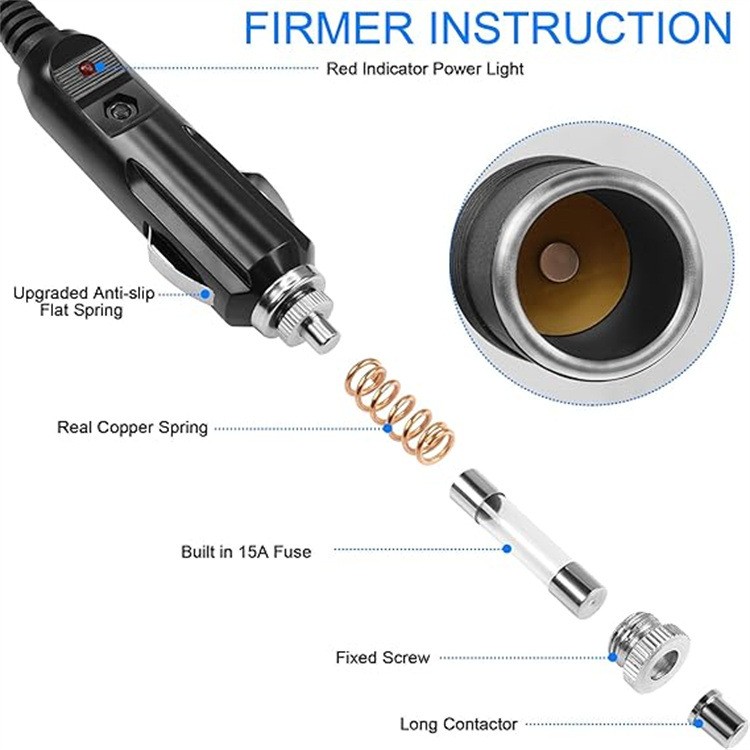 FIRMER INSTRUCTION

Red Indicator Power Light

Upgraded Anti-slip Flat Spring

Real Copper Spring

Built in 15A Fuse

Fixed Screw

Long Contactor